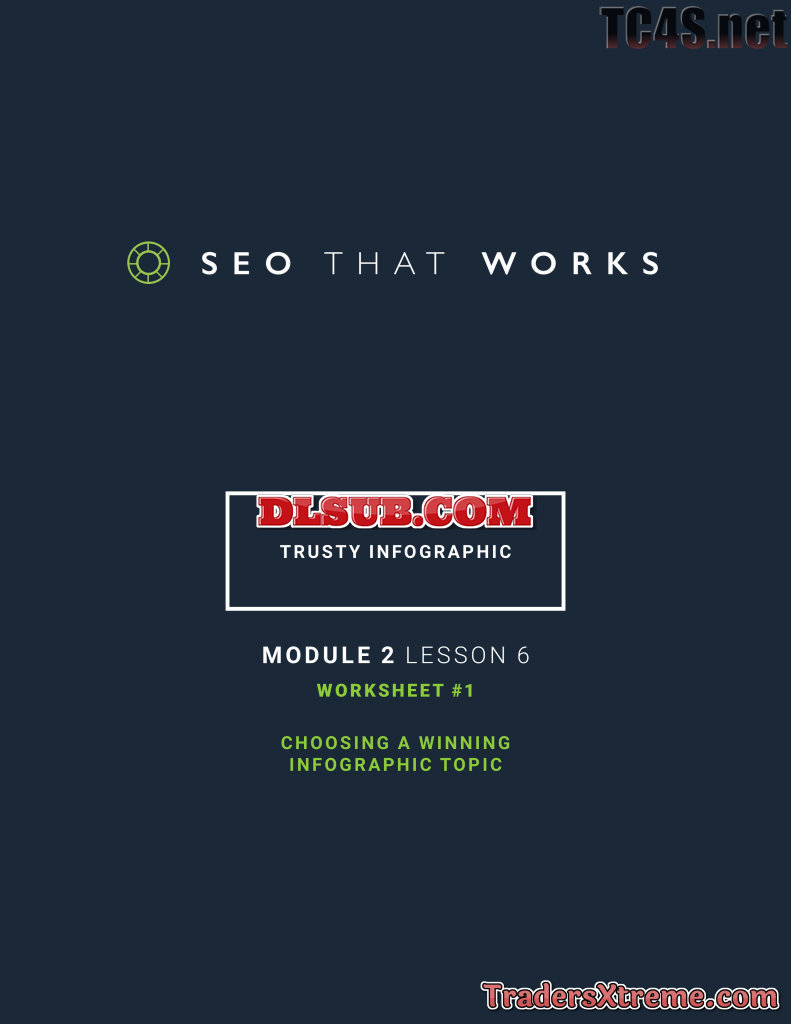 TC4S.net

SEO THAT WORKS

DLSUB.COM
TRUSTY INFOGRAPHIC

MODULE 2 LESSON 6

WORKSHEET #1

CHOOSING A WINNING INFOGRAPHIC TOPIC

TradersXtreme.com